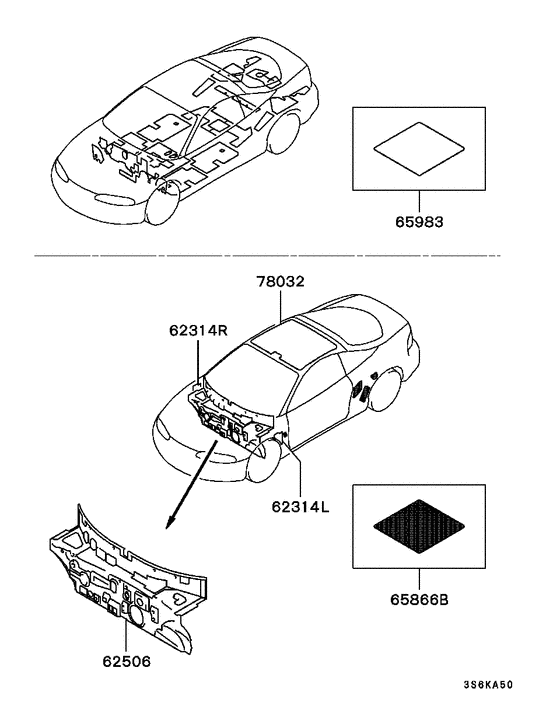 65983

78032

62314R

62314L

65866B

62506

3S6KA50