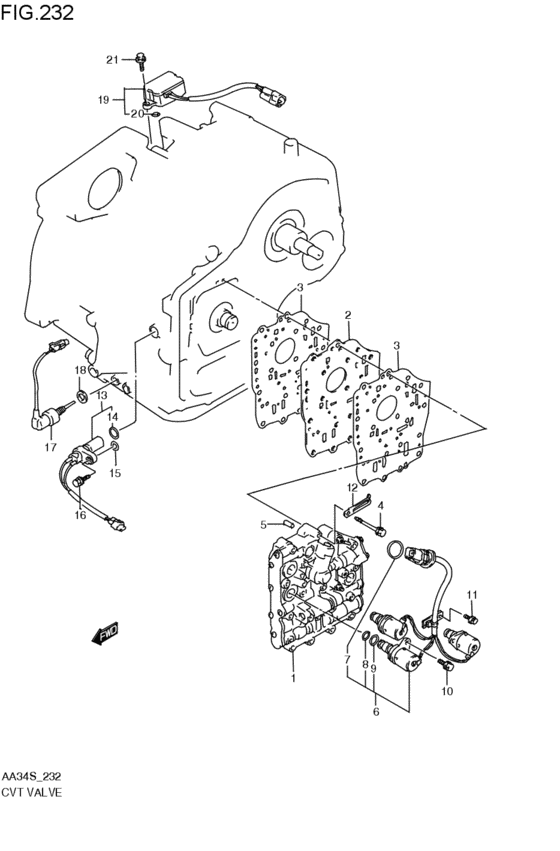 FIG.232

21
19
20
3
2
3
18
13
14
17
15
16
12
4
5
11
FWD
7
8
9
1
10
6

AA34S_232
CVT VALVE