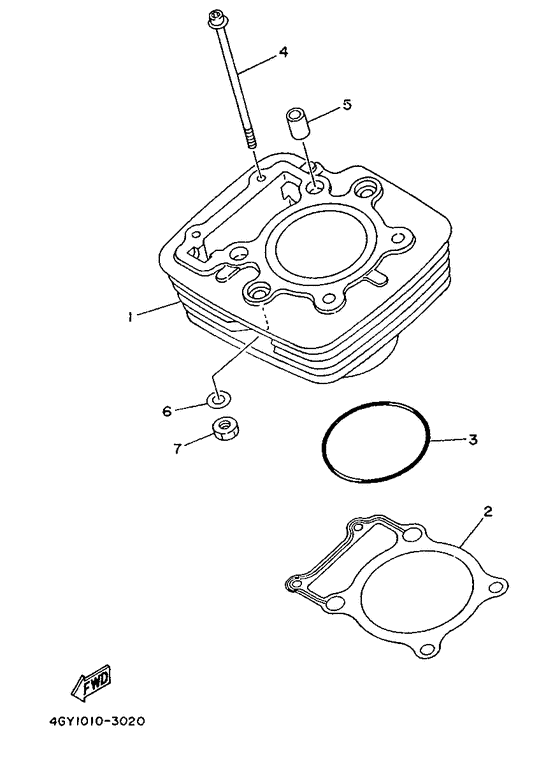 4
5
1
6
7
3
2
FWD
4GY1010-3020