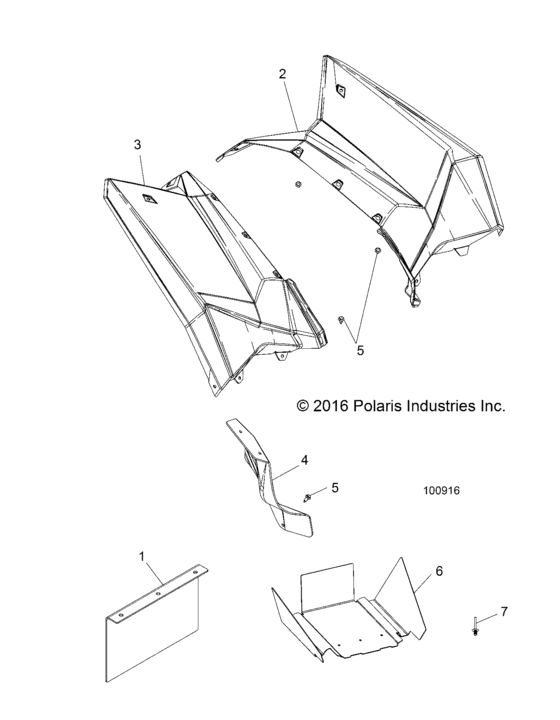 2

3

5

© 2016 Polaris Industries Inc.

4

5

100916

1

6

7