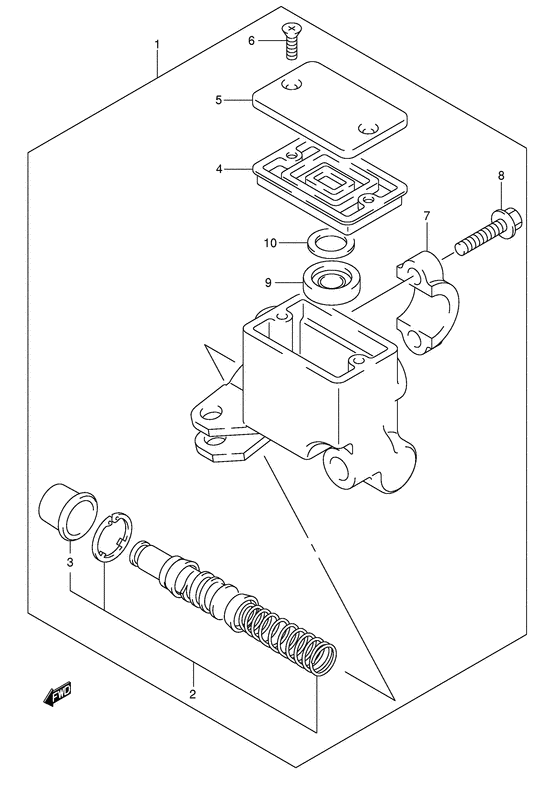 1
6
5
4
8
7
10
9
3
2
FWD