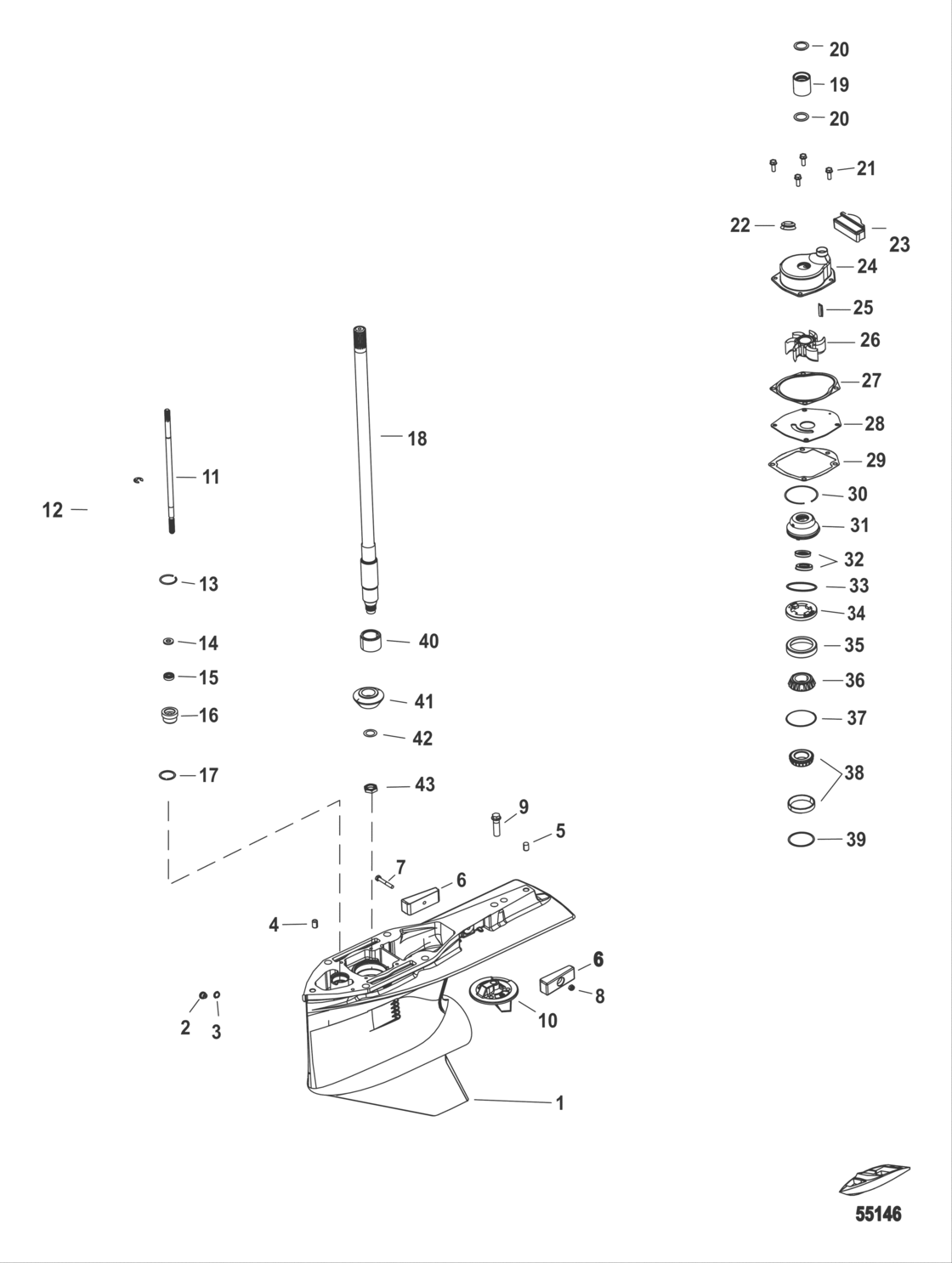 20
19
20
21
22
23
24
25
26
27
28
29
30
31
32
33
34
35
36
37
38
39
18
11
12
13
14
15
16
17
40
41
42
43
9
5
7
6
4
6
8
10
2
3
1
55146