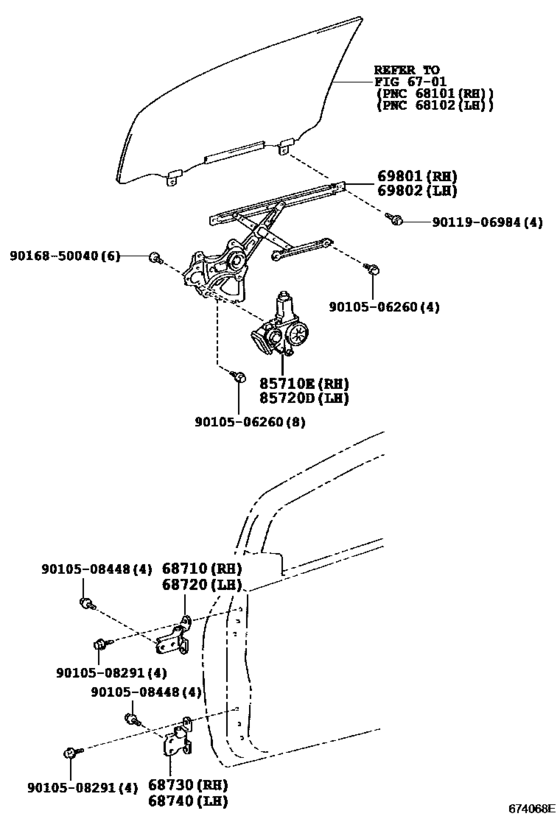 REFER TO
FIG 67-01
(PNC 68101(RH))
(PNC 68102(LH))

69801(RH)
69802(LH)

90119-06984(4)

90168-50040(6)

90105-06260(4)

85710E(RH)
85720D(LH)

90105-06260(8)

90105-08448(4)

68710(RH)
68720(LH)

90105-08291(4)

90105-08448(4)

90105-08291(4)

68730(RH)
68740(LH)

674068E