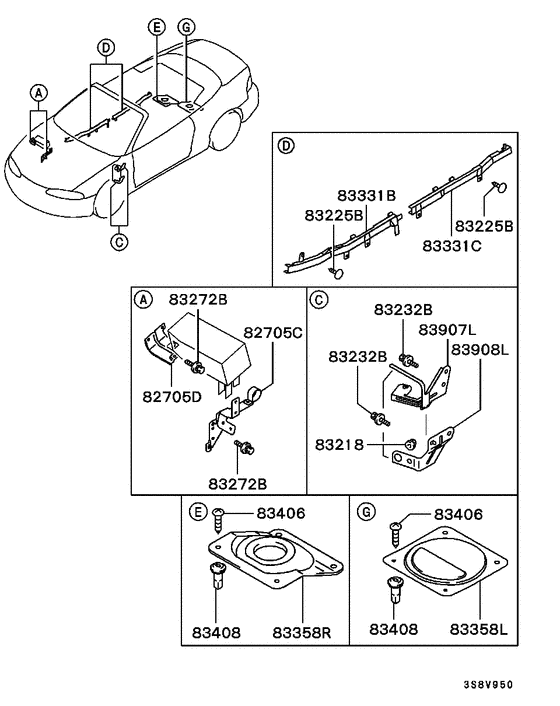 A
D
E
G
C

D
83331B
83225B
83225B
83331C

A
83272B
82705C
82705D
83272B

C
83232B
83907L
83232B
83908L
83218

E
83406
83408
83358R

G
83406
83408
83358L

3S8V950