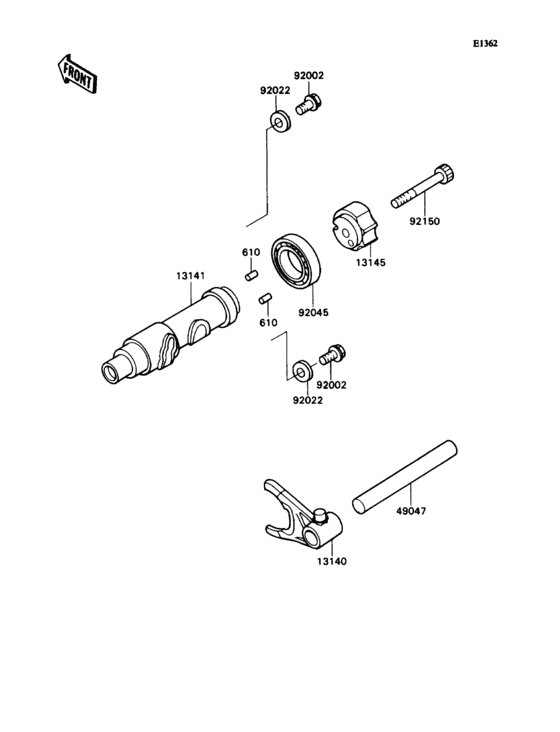 E1362

FRONT

92002
92022
92150
13145
610
13141
92045
610
92002
92022
49047
13140