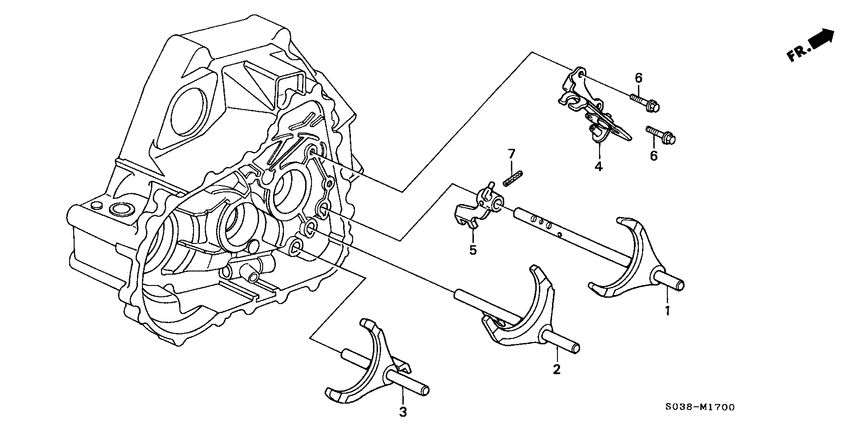 FR.

6
6
4
7
5
1
2
3

S038-M1700