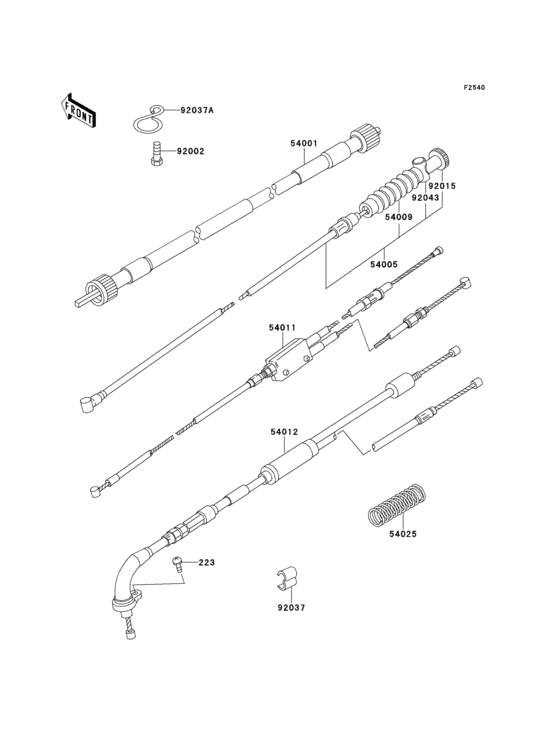 F2540

FRONT

92037A

92002

54001

92015

92043

54009

54005

54011

54012

54025

223

92037