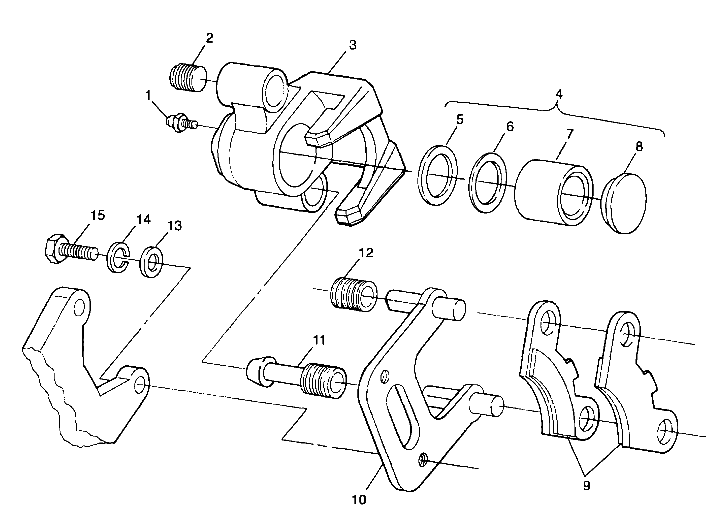 2
3
1
4
5
6
7
8
15
14
13
12
11
10
9