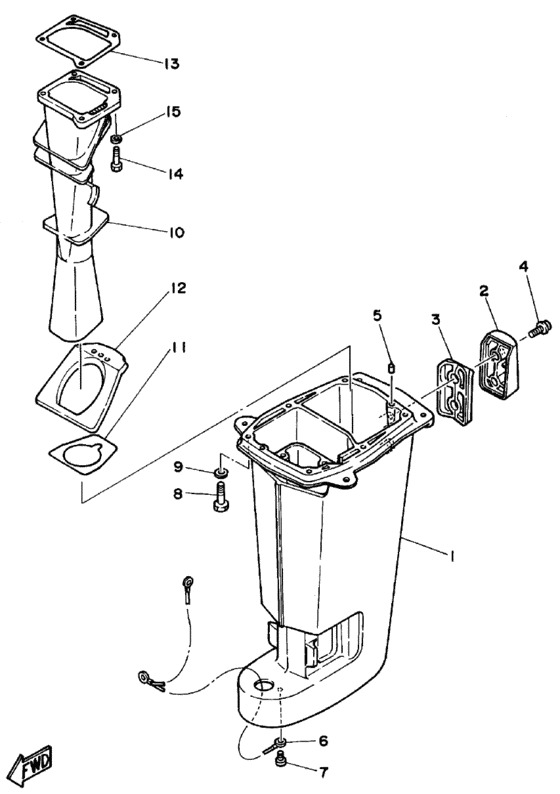 13
15
14
10
12
11
4
2
3
5
9
8
1
6
7
FWD