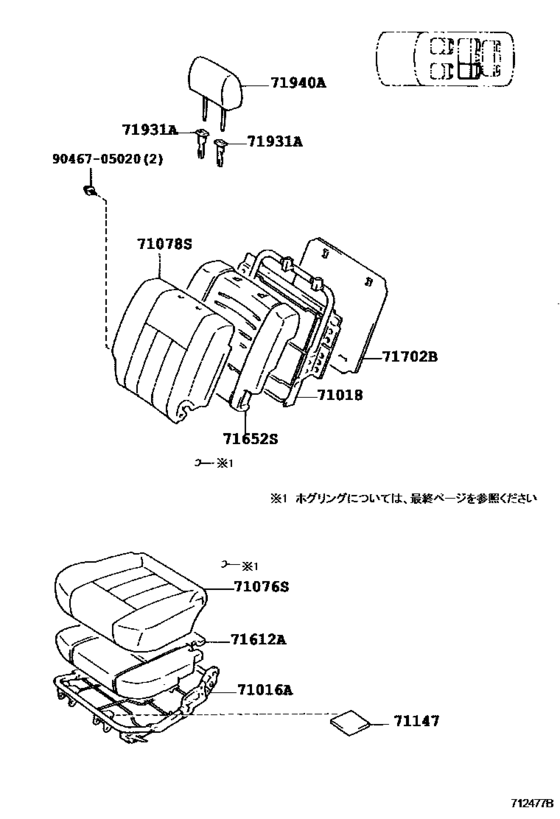 71940A
71931A
71931A
90467-05020(2)
71078S
71702B
71018
71652S
※1
※1 ホグリングについては、最終ページを参照ください
※1
71076S
71612A
71016A
71147
712477B