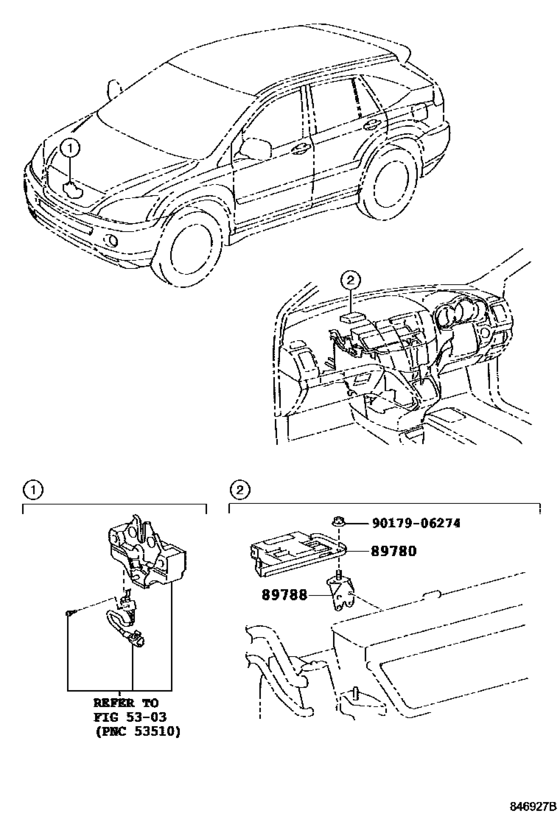 1

2

1

REFER TO
FIG 53-03
(PNC 53510)

2

90179-06274

89780

89788

846927B