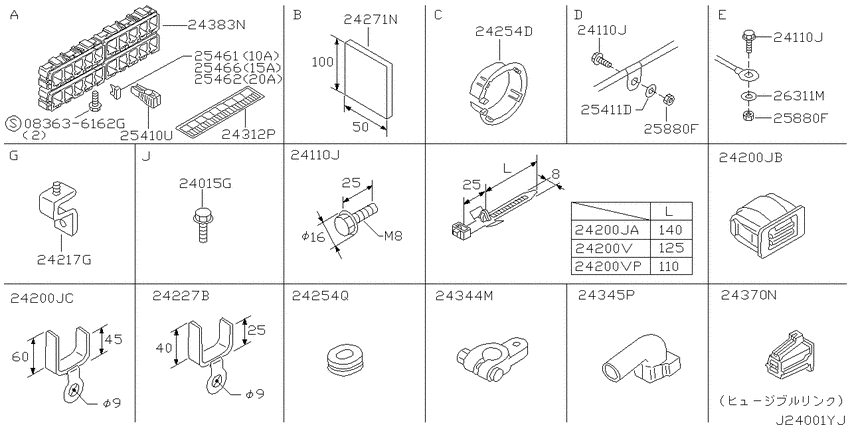 A
24383N
25461(10A)
25466(15A)
25462(20A)
Ⓢ08363-6162G
(2)
25410U
24312P

B
24271N
100
50

C
24254D

D
24110J
25411D
25880F

E
24110J
26311M
25880F

G
24217G

J
24015G

24110J
25
$\phi$16
M8

25
L
8

| | L |
|---|---|
| 24200JA | 140 |
| 24200V | 125 |
| 24200VP | 110 |

24200JB

24200JC
60
45
$\phi$9

24227B
40
25
$\phi$9

24254Q

24344M

24345P

24370N
(ヒュージブルリンク)

J24001YJ