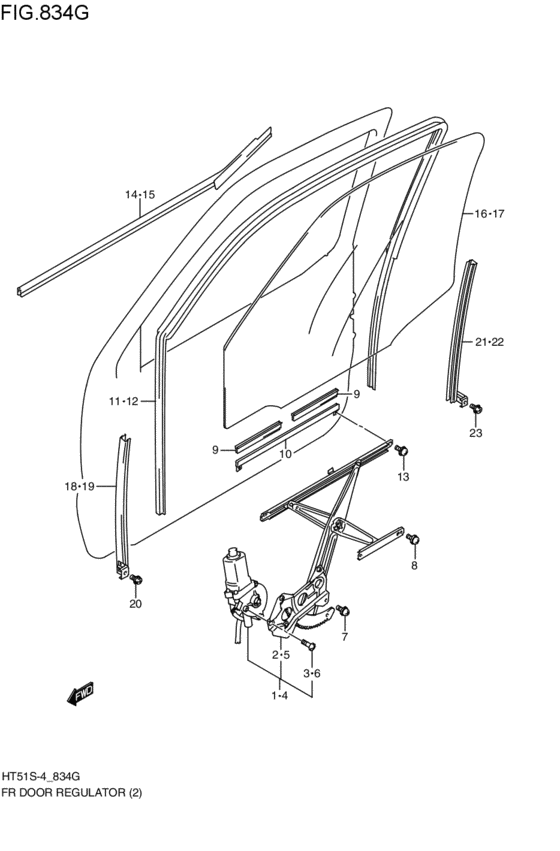 FIG.834G

14•15

16•17

21•22

11•12

9

23

9

10

13

18•19

8

20

7

2•5

3•6

1•4

FWD

HT51S-4_834G
FR DOOR REGULATOR (2)