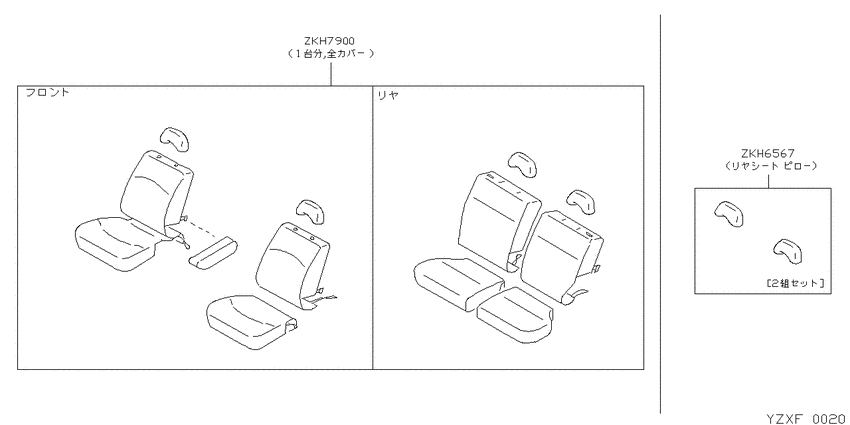 ZKH7900
（1台分,全カバー）

フロント

リヤ

ZKH6567
（リヤシート ピロー）

[2組セット]

YZXF 0020