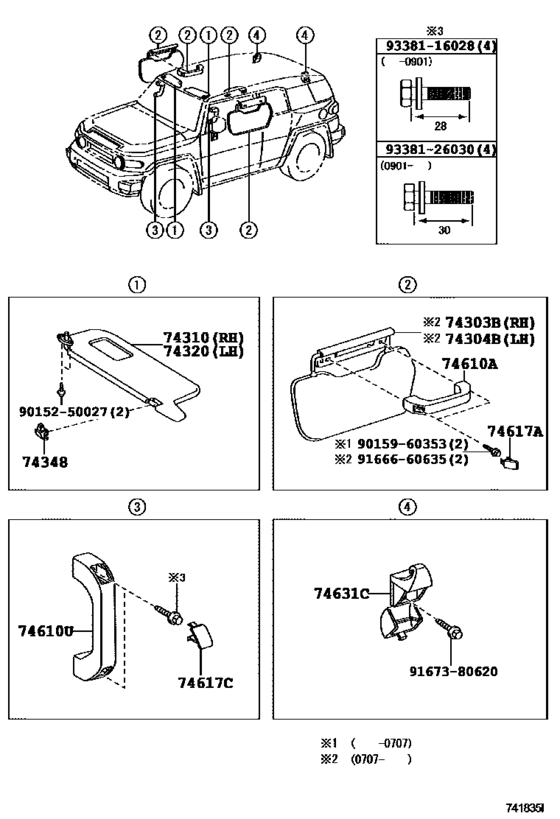 ②
②
①
②
④
④
③
①
③
②

※3
93381-16028(4)
( -0901)
28

93381-26030(4)
(0901- )
30

①
74310(RH)
74320(LH)
90152-50027(2)
74348

②
※2 74303B(RH)
※2 74304B(LH)
74610A
74617A
※1 90159-60353(2)
※2 91666-60635(2)

③
※3
74610U
74617C

④
74631C
91673-80620

※1 ( -0707)
※2 (0707- )

741835I