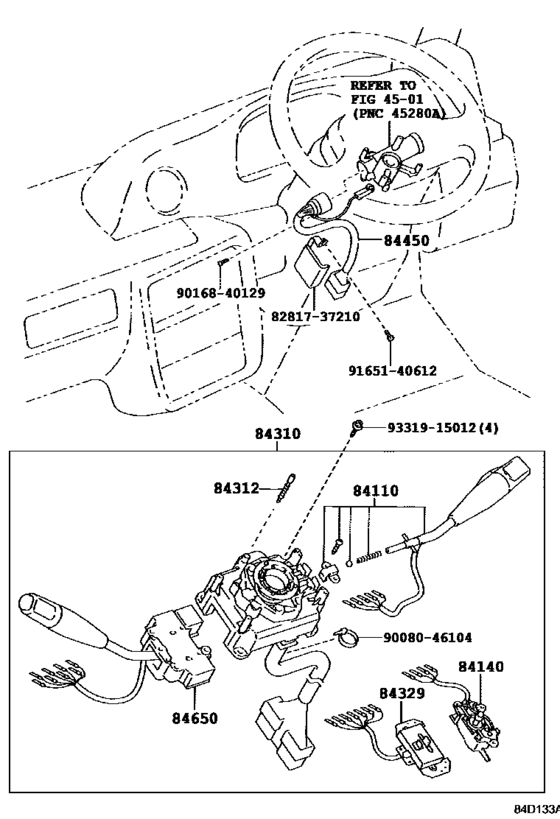 REFER TO
FIG 45-01
(PNC 45280A)

84450

90168-40129

82817-37210

91651-40612

84310

93319-15012(4)

84312

84110

90080-46104

84140

84329

84650

84D133A