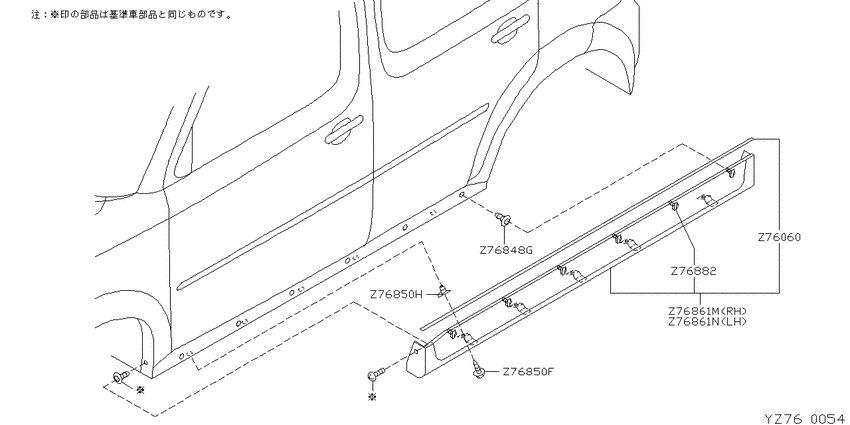 注：※印の部品は基準車部品と同じものです。

Z76848G

Z76060

Z76882

Z76850H

Z76861M(RH)
Z76861N(LH)

Z76850F

※

※

YZ76 0054