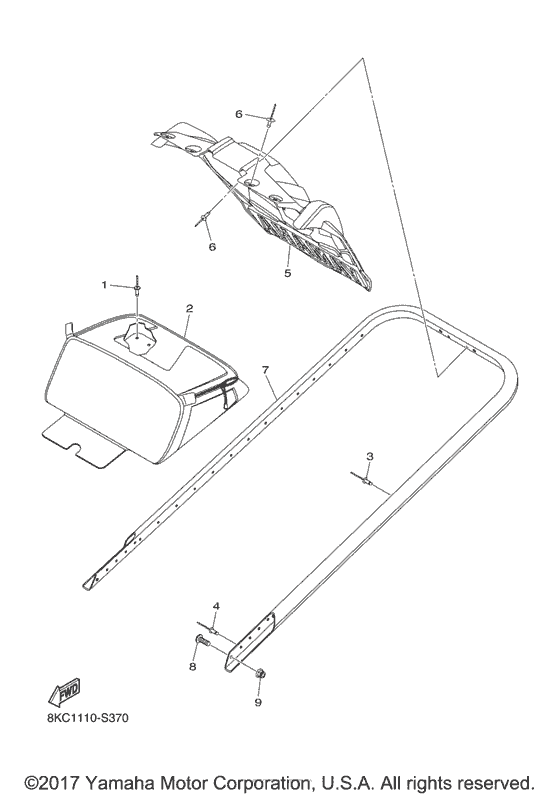 6
6
5
1
2
7
3
4
8
9
FWD
8KC1110-S370

©2017 Yamaha Motor Corporation, U.S.A. All rights reserved.