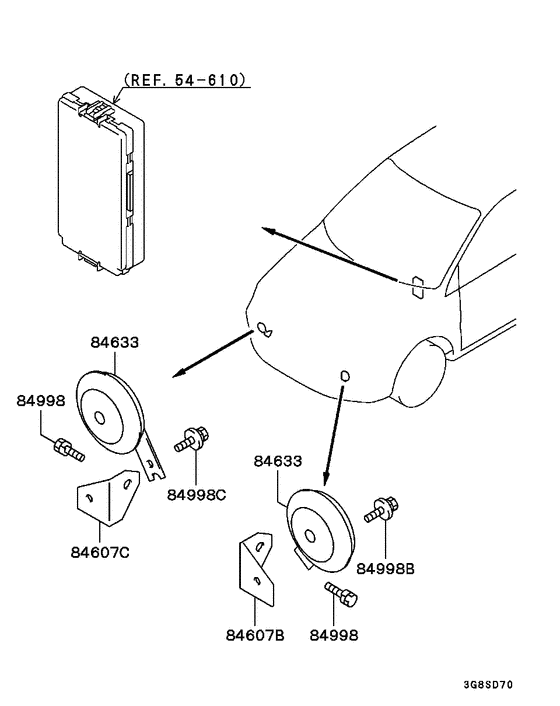 (REF. 54-610)

84633

84998

84998C

84607C

84633

84998B

84607B

84998

3G8SD70