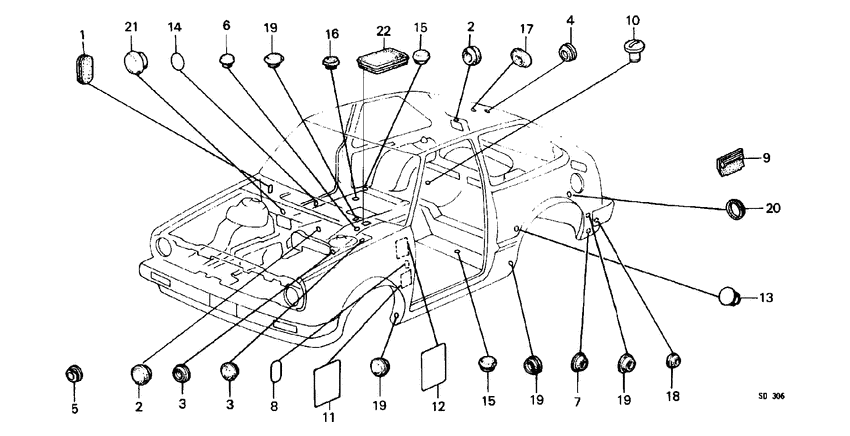 1
21
14
6
19
16
22
15
2
17
4
10
9
20
13
5
2
3
3
8
11
19
12
15
19
7
19
18
SD 306