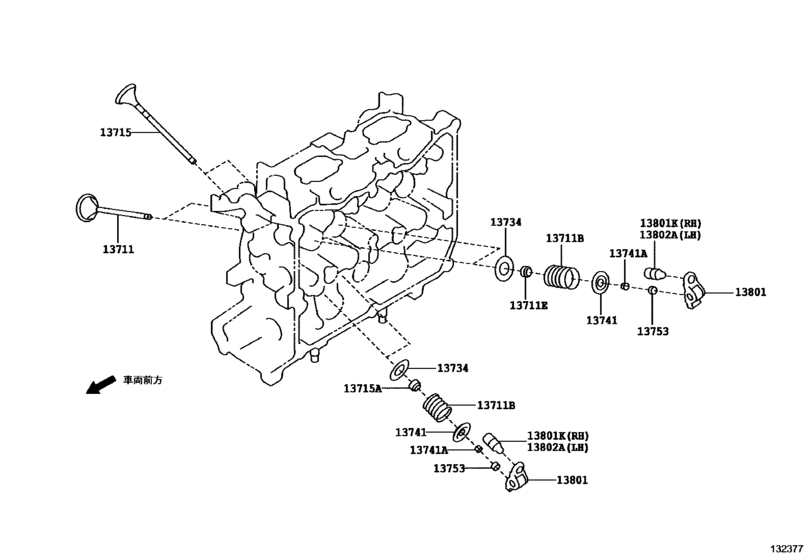 13715

13711

13734

13711B

13801K(RH)
13802A(LH)

13741A

13801

13711E

13741

13753

車両前方

13734

13715A

13711B

13741

13801K(RH)
13802A(LH)

13741A

13753

13801

132377