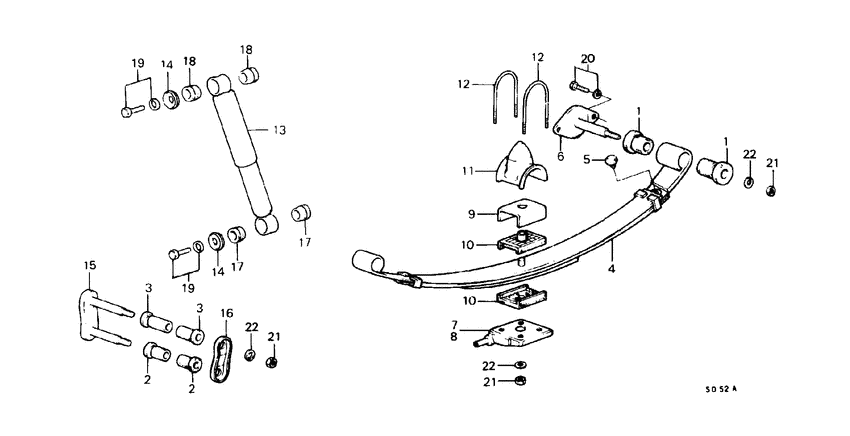 19
14
18
18
13
17
19
14
17
15
3
3
16
22
21
2
2
12
12
20
1
6
5
1
22
21
11
9
10
4
10
7
8
22
21
SD 52 A