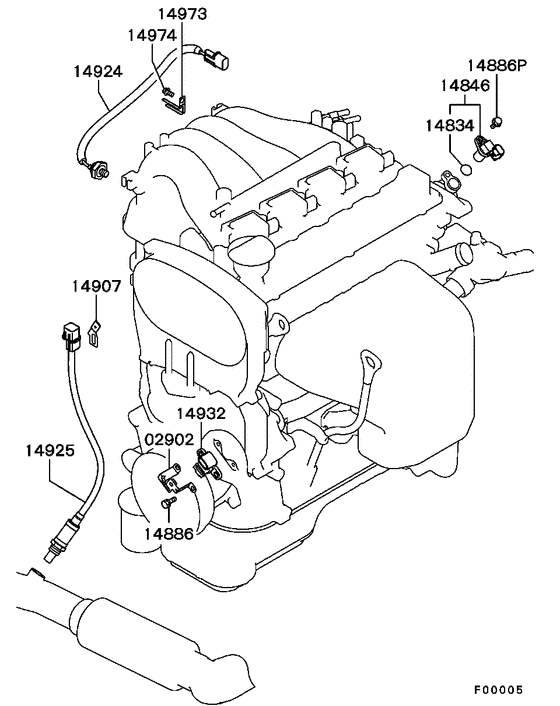 14973
14974
14924
14886P
14846
14834
14907
14932
02902
14925
14886
F00005