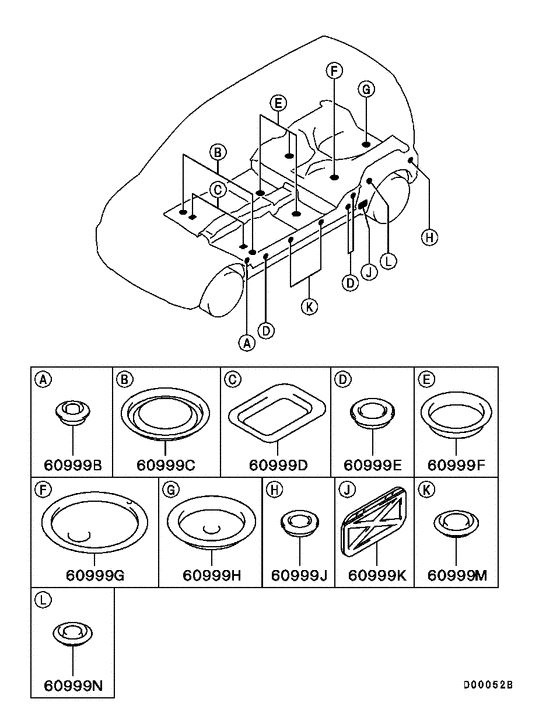 F
G
E
B
C
H
L
J
D
K
D
A

| A 60999B | B 60999C | C 60999D | D 60999E | E 60999F |
|---|---|---|---|---|
| F 60999G | G 60999H | H 60999J | J 60999K | K 60999M |
| L 60999N | | | | |

D00052B