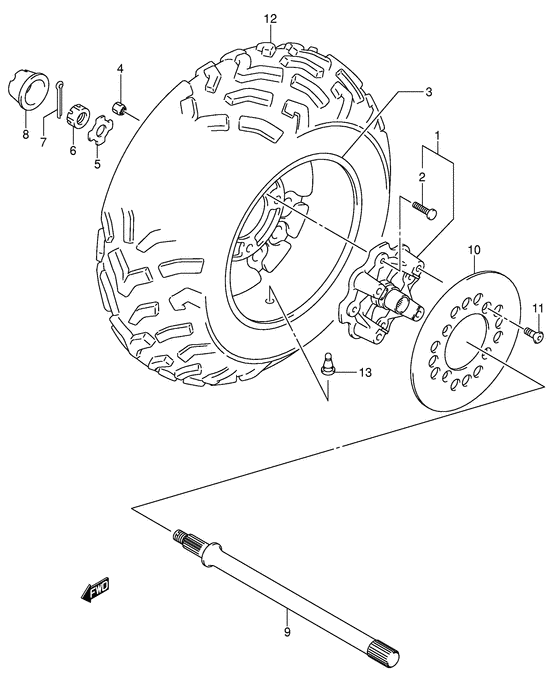 12
4
3
8
7
6
5
1
2
10
11
13
FWD
9