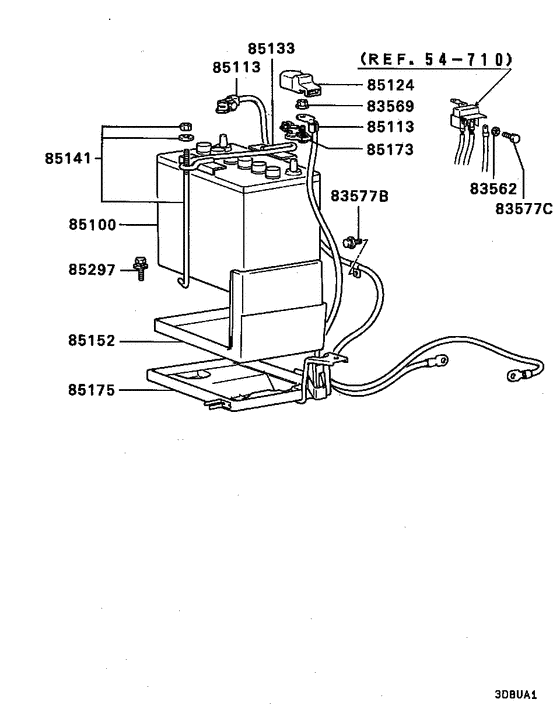 85133
85113
(REF. 54-710)
85124
83569
85113
85173
85141
83577B
83562
83577C
85100
85297
85152
85175
3D8UA1