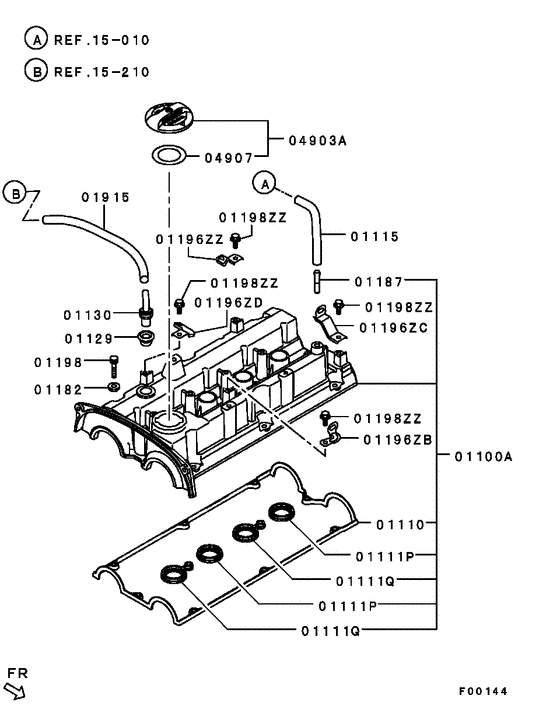 A REF.15-010

B REF.15-210

04903A
04907
B
01915
A
01198ZZ
01196ZZ
01115
01198ZZ
01187
01196ZD
01198ZZ
01130
01196ZC
01129
01198
01182
01198ZZ
01196ZB
01100A
01110
01111P
01111Q
01111P
01111Q

FR

F00144