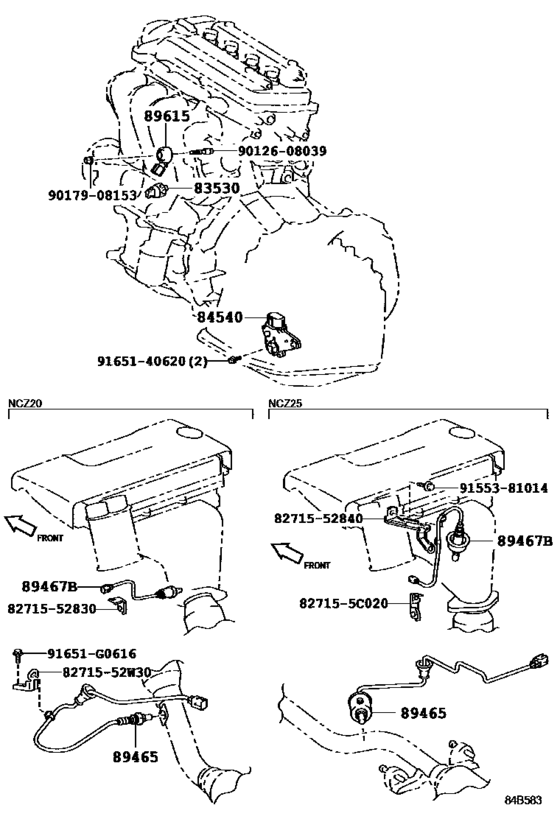 89615
90126-08039
90179-08153
83530
84540
91651-40620(2)

NCZ20

FRONT
89467B
82715-52830
91651-G0616
82715-52W30
89465

NCZ25

91553-81014
82715-52840
89467B
FRONT
82715-5C020
89465

84B583