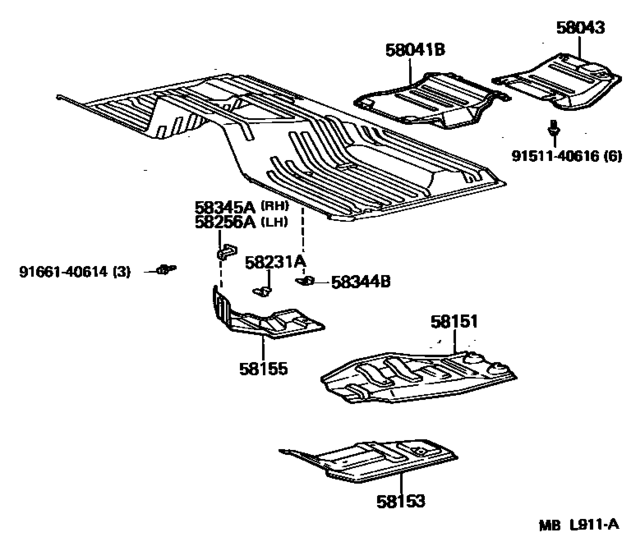 58043
58041B
91511-40616 (6)
58345A (RH)
58256A (LH)
91661-40614 (3)
58231A
58344B
58151
58155
58153
MB L911-A