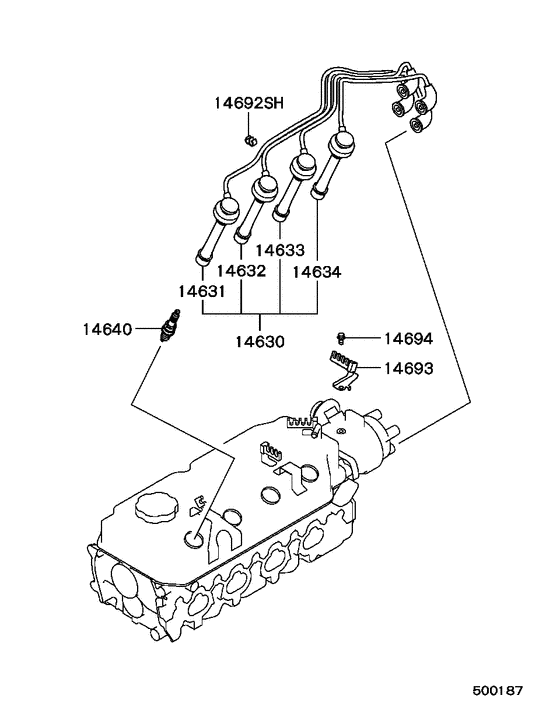 14692SH

14633
14632
14634
14631

14640

14630

14694
14693

500187