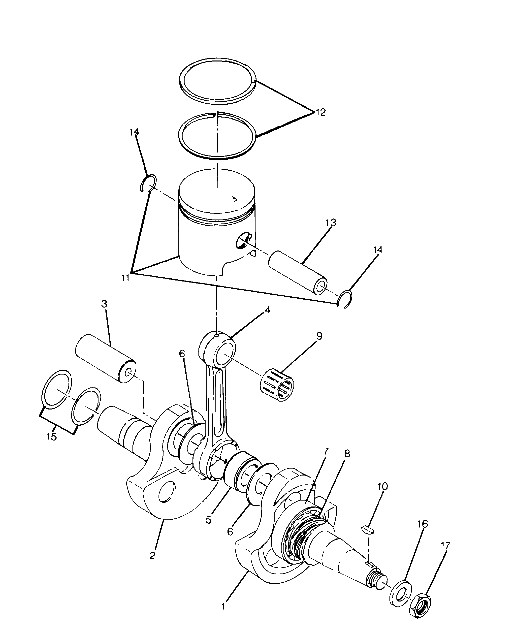 12
14
13
14
11
3
4
9
6
15
7
8
10
5
6
16
17
2
1