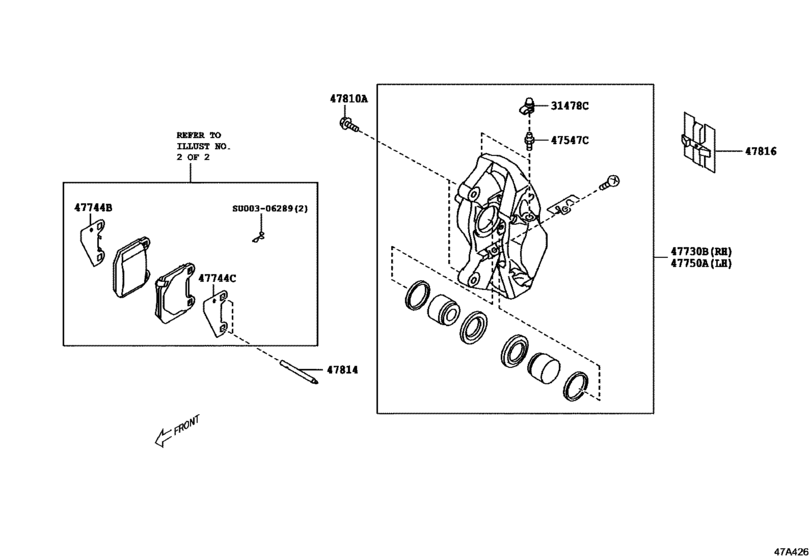 REFER TO
ILLUST NO.
2 OF 2

47744B

SU003-06289(2)

47744C

47814

FRONT

47810A

31478C

47547C

47816

47730B(RH)
47750A(LH)

47A426