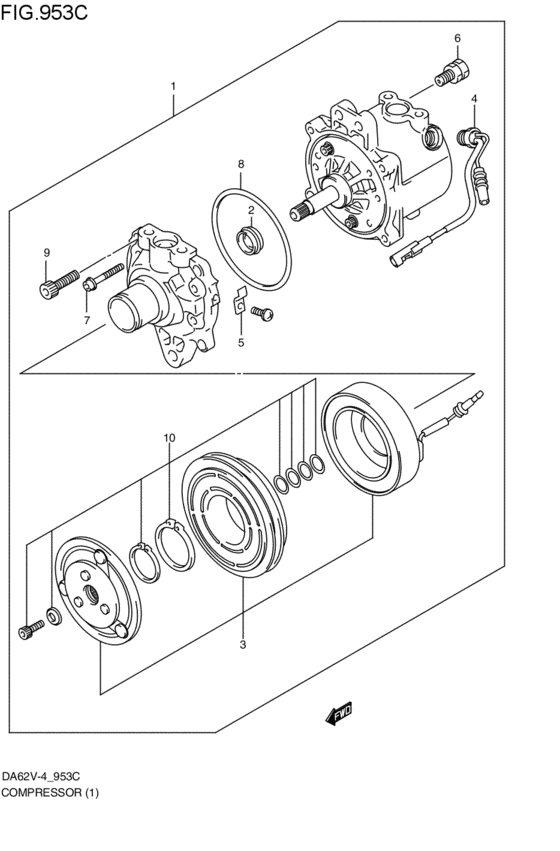 FIG.953C

1
6
4
8
2
9
7
5
10
3
FWD

DA62V-4_953C
COMPRESSOR (1)