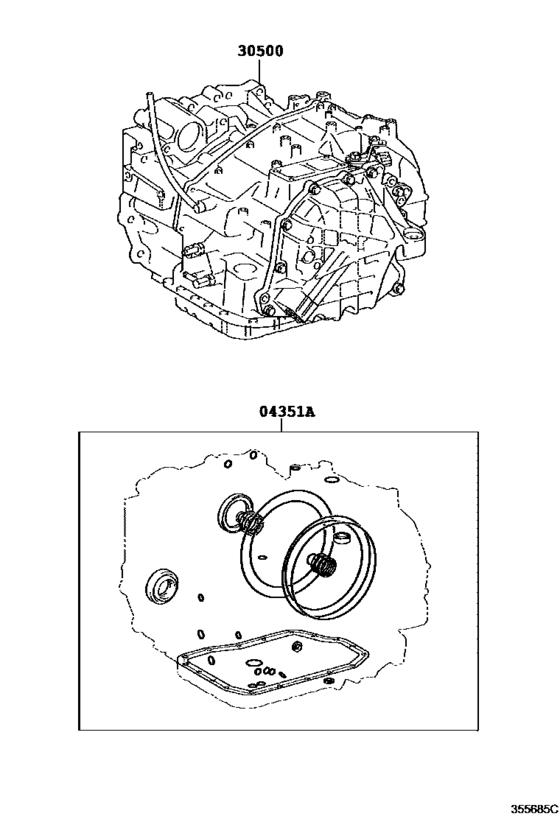 30500

04351A

355685C