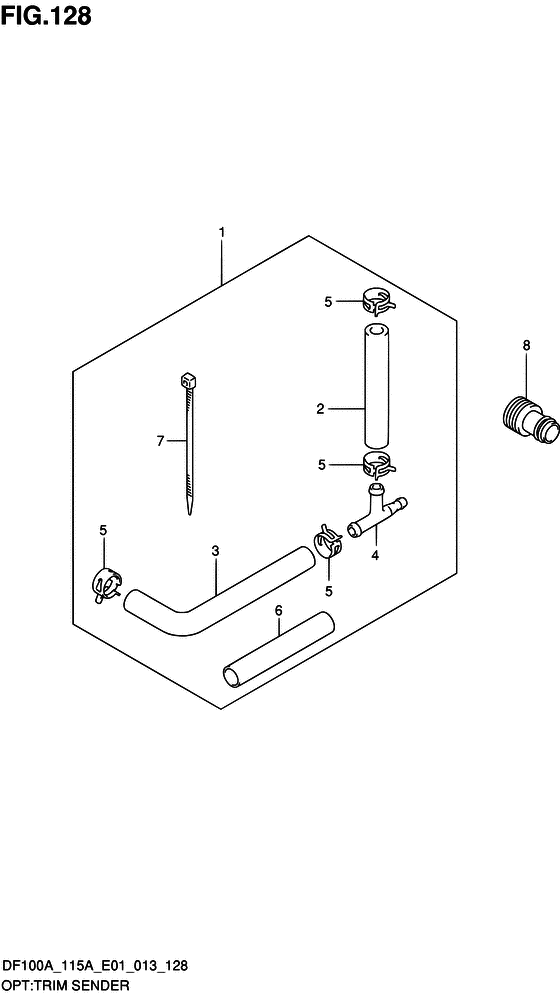 FIG.128

1
5
8
2
7
5
5
3
4
5
6

DF100A_115A_E01_013_128
OPT:TRIM SENDER