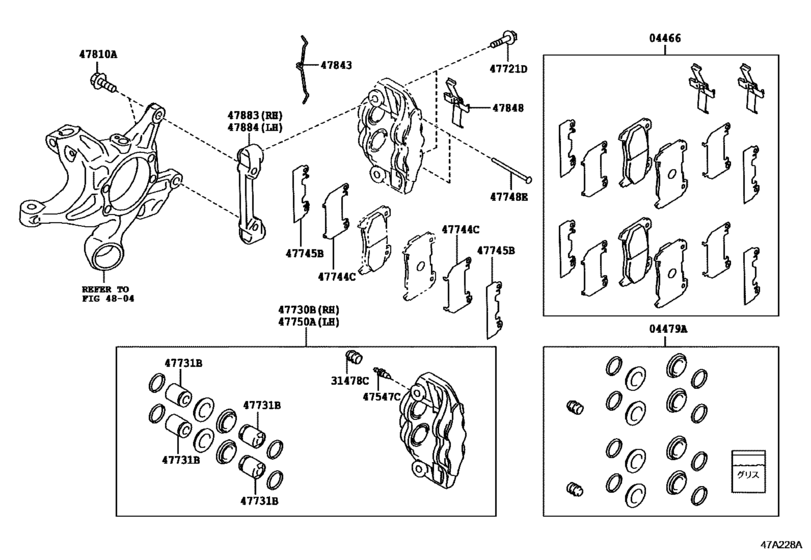 47810A

47843

47721D

04466

47883(RH)
47884(LH)

47848

47748E

47745B

47744C

47744C

47745B

REFER TO
FIG 48-04

47730B(RH)
47750A(LH)

04479A

47731B

31478C

47547C

47731B

47731B

47731B

グリス

47A228A