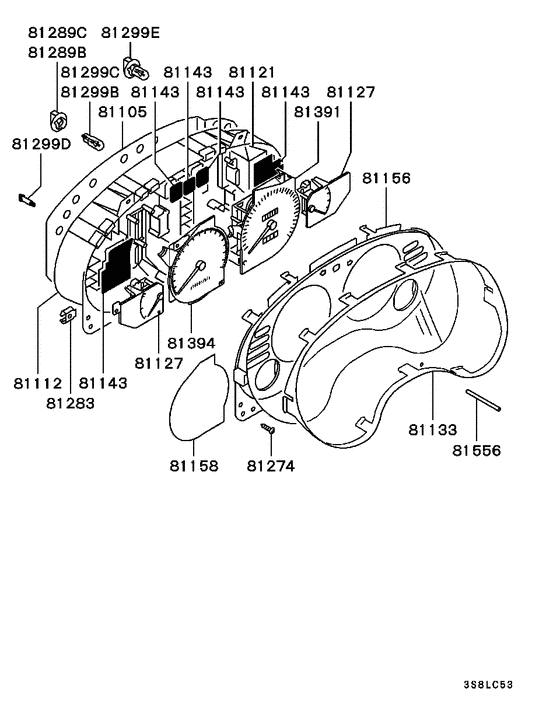 81289C
81299E
81289B
81299C
81143
81121
81299B
81143
81143
81143
81127
81105
81391
81299D
81156
81394
81127
81112
81143
81283
81133
81556
81158
81274
3S8LC53