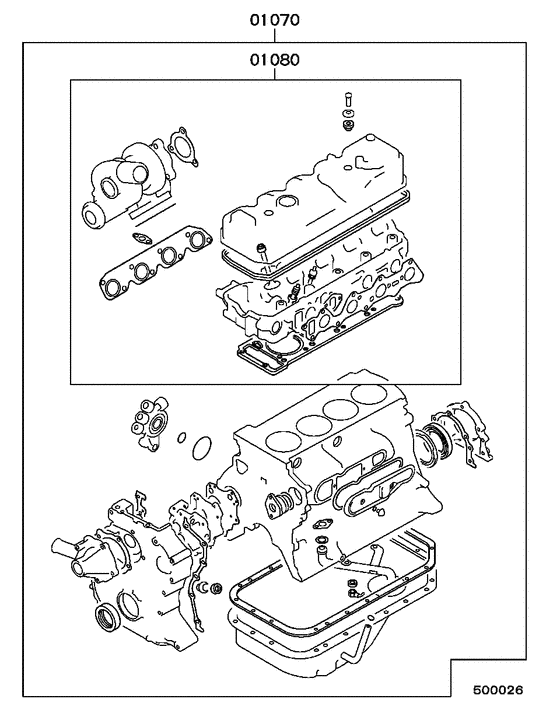 01070

01080

500026