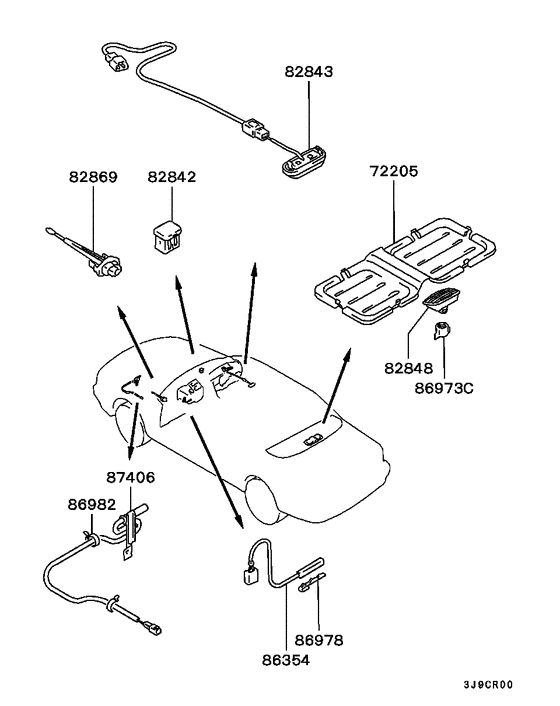 82843

82869

82842

72205

82848

86973C

87406

86982

86978

86354

3J9CR00