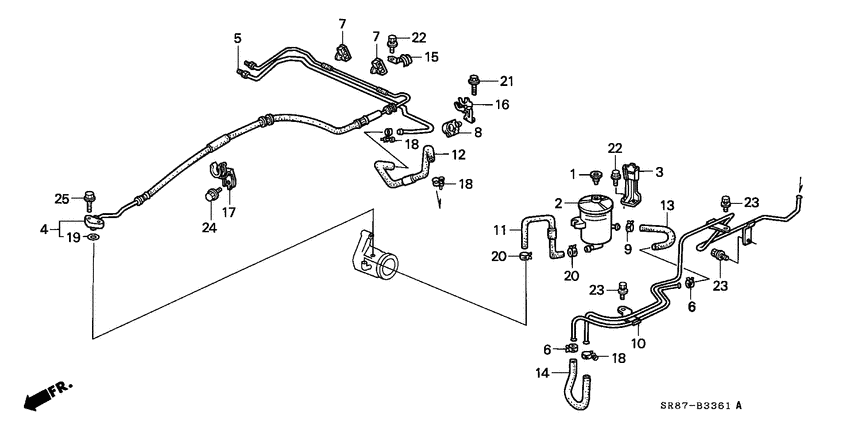 5
7
7
22
15
21
16
8
18
12
18
25
4
19
24
17
1
22
3
2
13
23
11
9
20
20
23
23
6
10
6
18
14
FR.
SR87-B3361 A