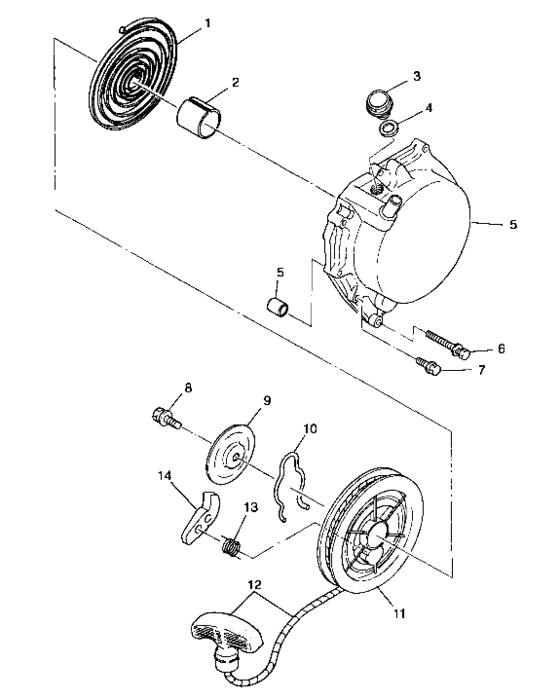 1
2
3
4
5
5
6
7
8
9
10
14
13
12
11