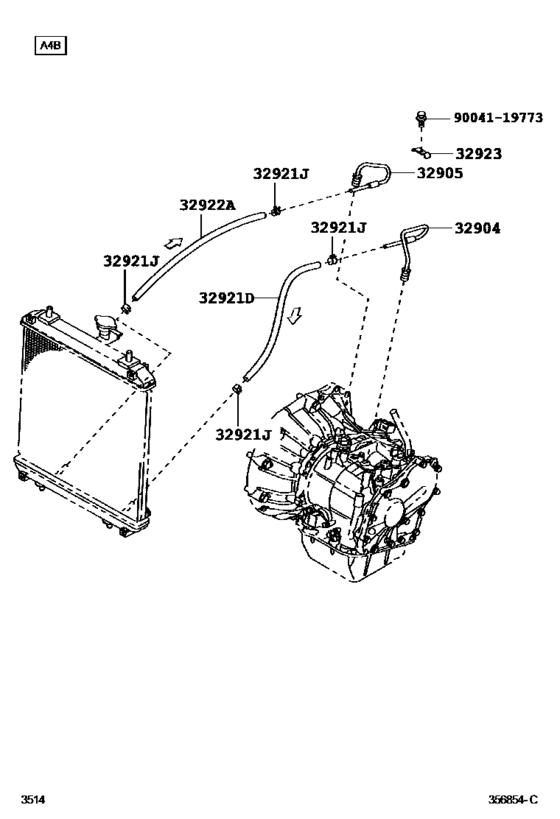 A4B

90041-19773

32923

32921J

32905

32922A

32921J

32904

32921J

32921D

32921J

3514

356854-C