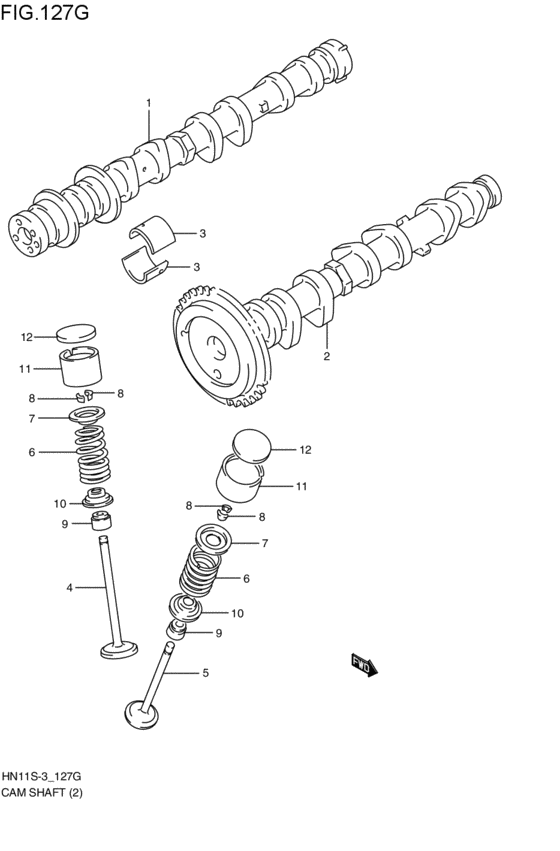 FIG.127G

1

3

3

2

12

11

8

8

7

6

10

9

4

12

11

8

8

7

6

10

9

5

FWD

HN11S-3_127G
CAM SHAFT (2)