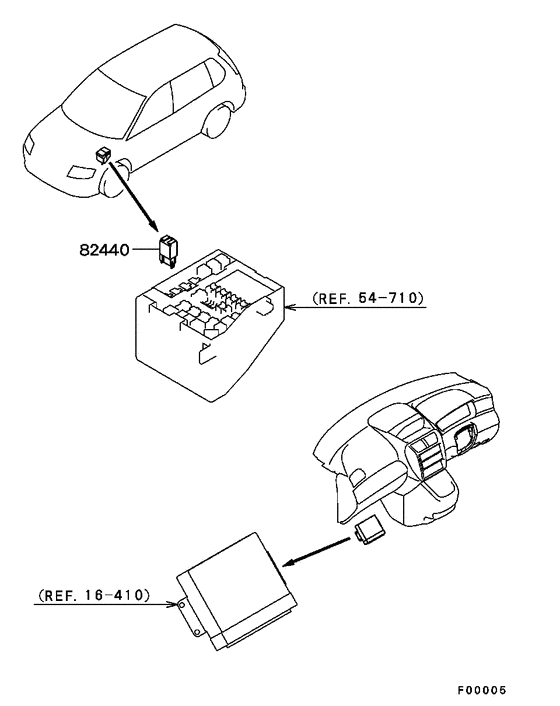 82440

(REF. 54-710)

(REF. 16-410)

F00005