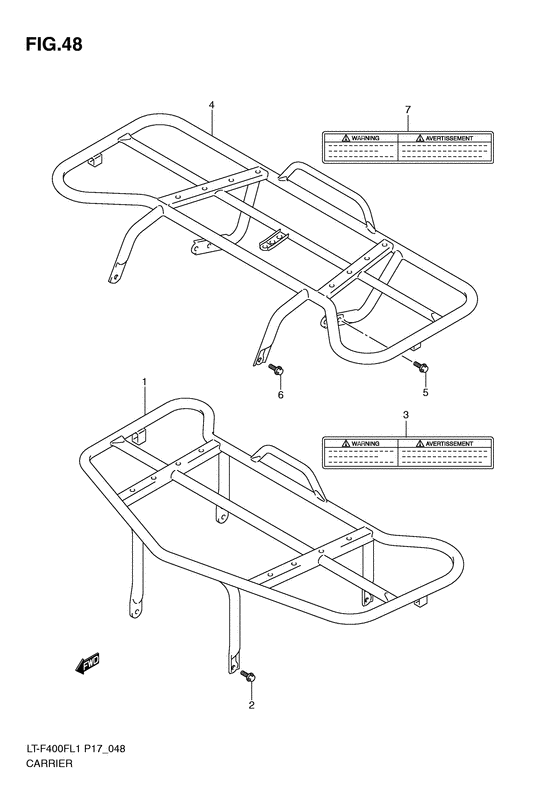 FIG.48

4

7

WARNING

AVERTISSEMENT

6

5

1

3

WARNING

AVERTISSEMENT

FWD

2

LT-F400FL1 P17_048
CARRIER