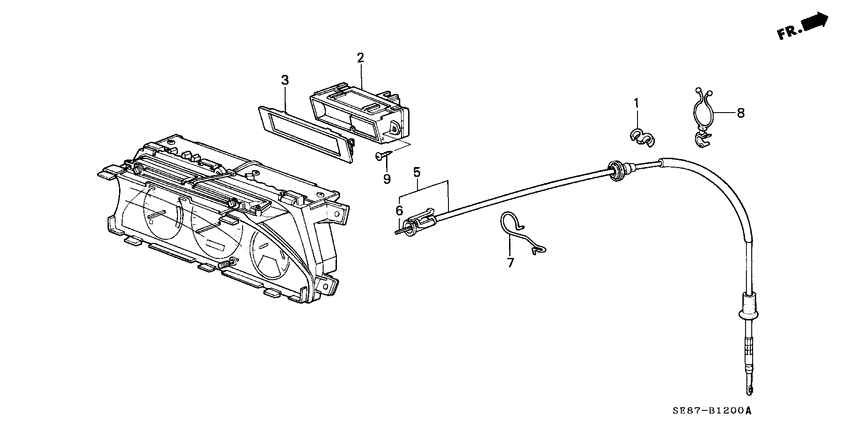 FR.

2
3
1
8
9
5
6
7

SE87-B1200A